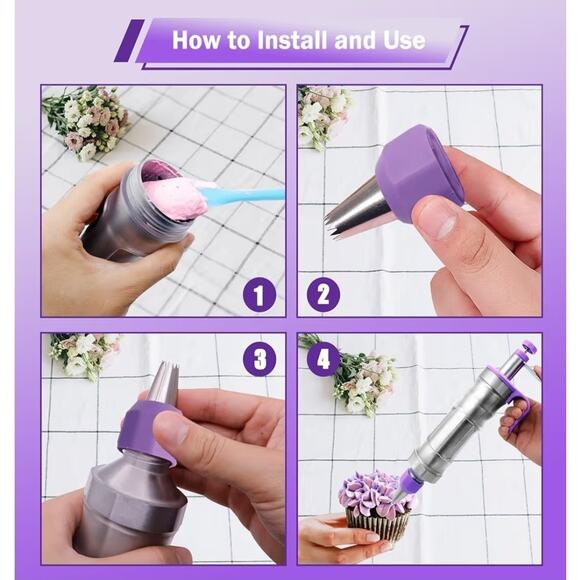 How to Install and Use

1

2

3

4